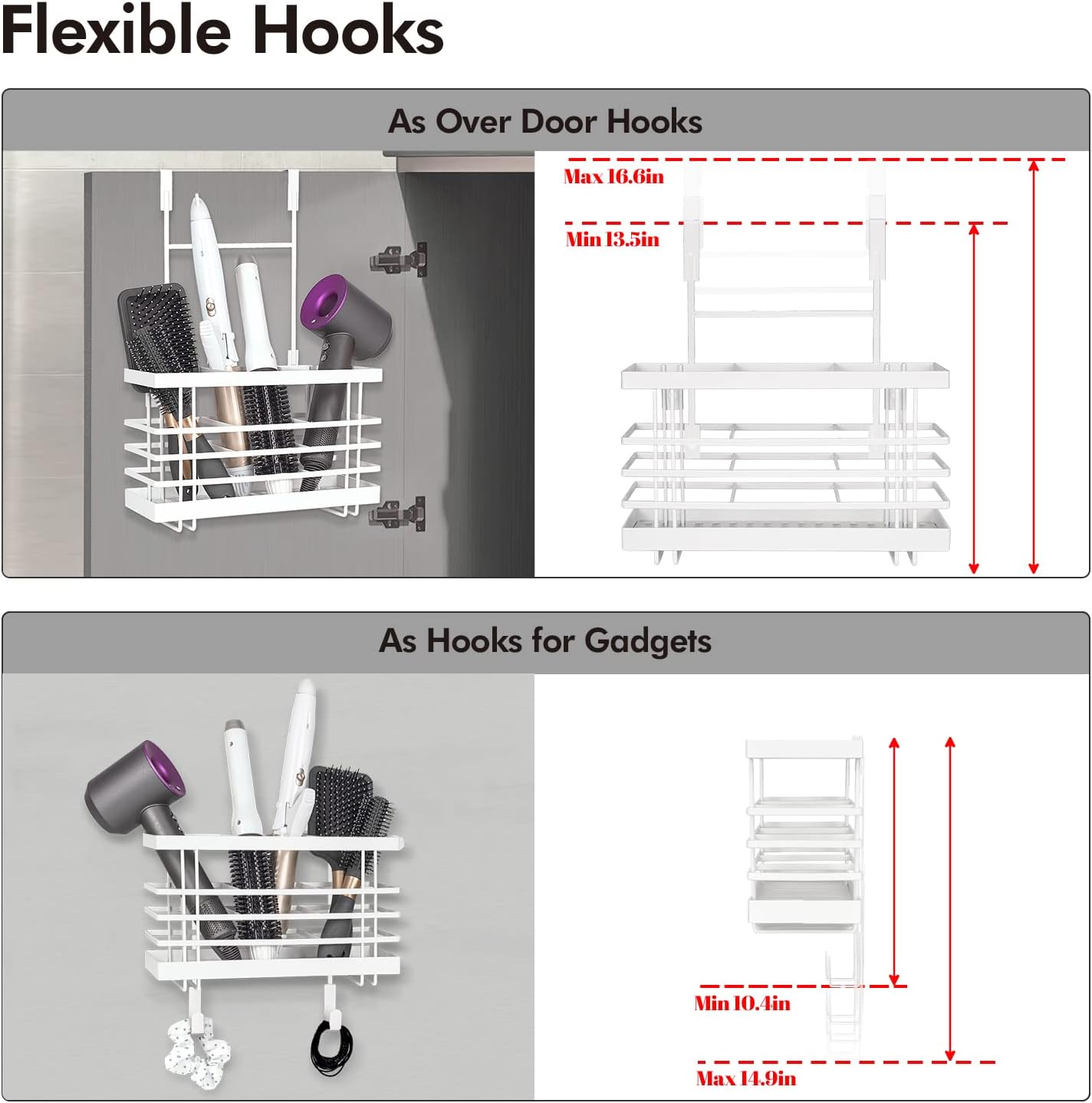 Flexible Hooks

As Over Door Hooks

Max 16.6in

Min 13.5in

As Hooks for Gadgets

Min 10.4in

Max 14.9in